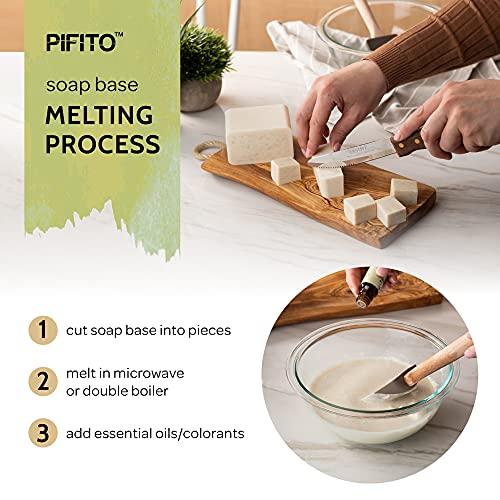 PIFITO™

soap base

MELTING PROCESS

1 cut soap base into pieces

2 melt in microwave or double boiler

3 add essential oils/colorants