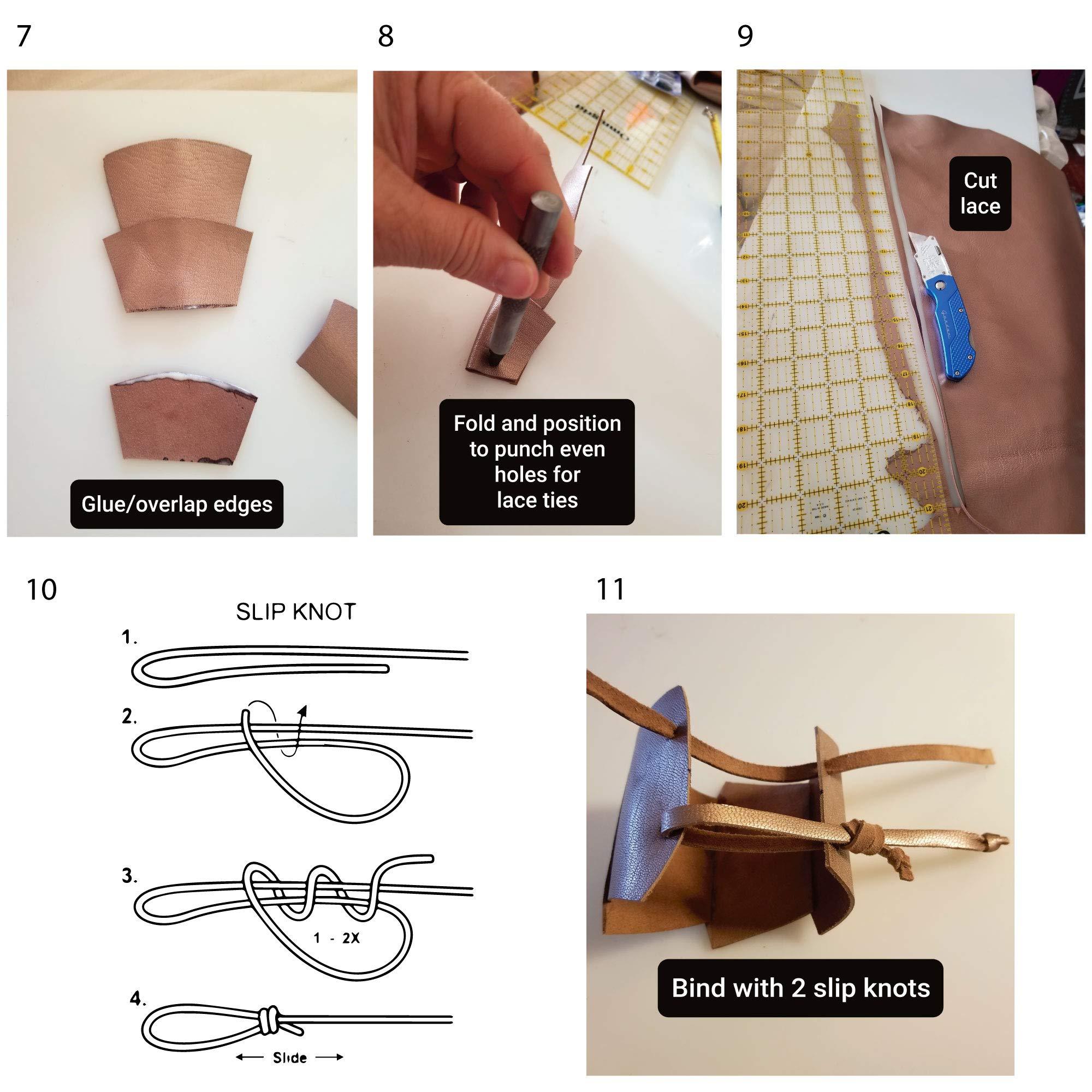 7

Glue/overlap edges

8

Fold and position to punch even holes for lace ties

9

Cut lace

10

SLIP KNOT

1.

2.

3.

1 - 2X

4.

Slide

11

Bind with 2 slip knots