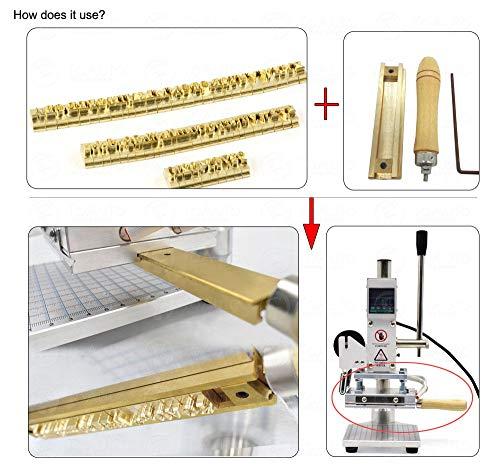 How does it use?