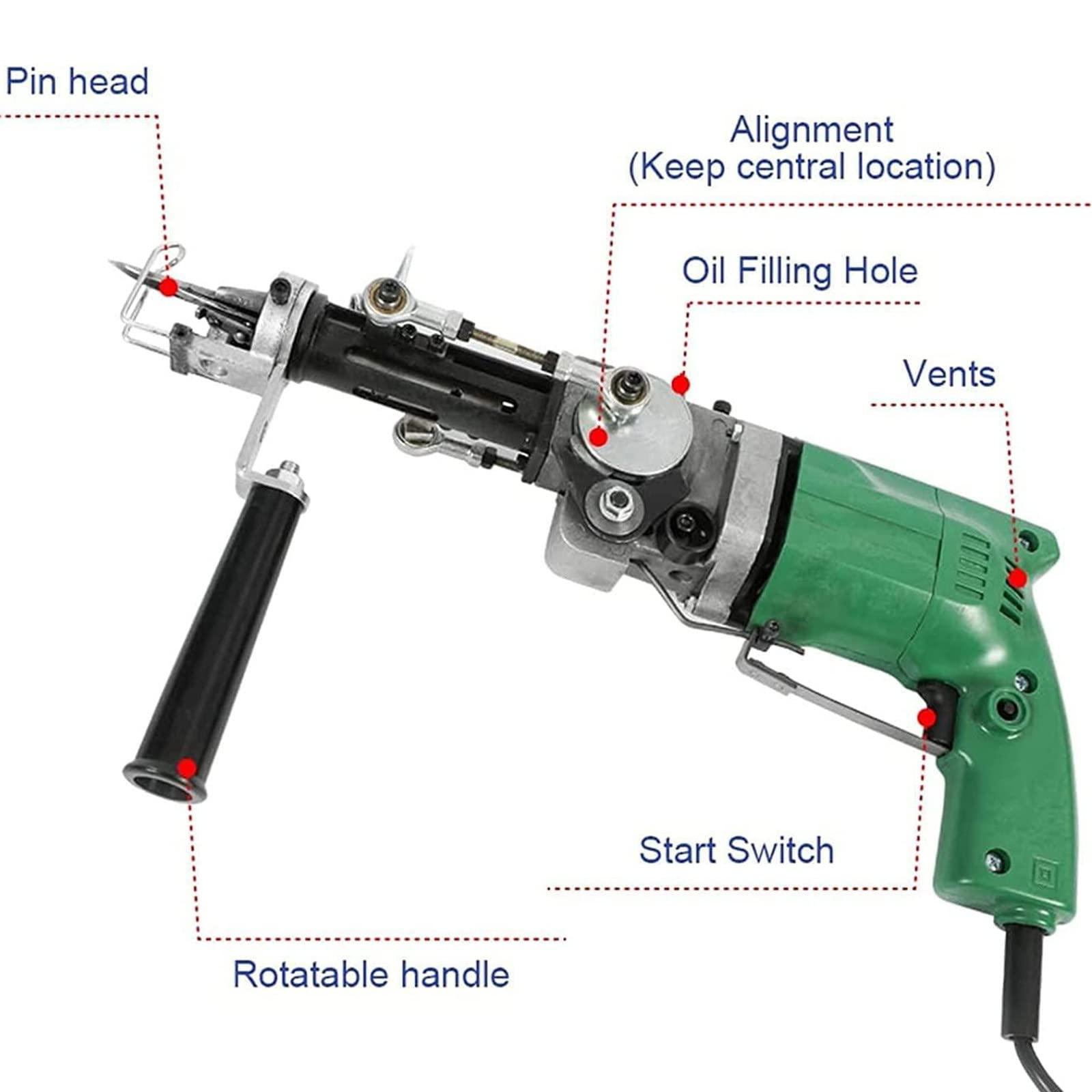 Pin head

Alignment
(Keep central location)

Oil Filling Hole

Vents

Start Switch

Rotatable handle